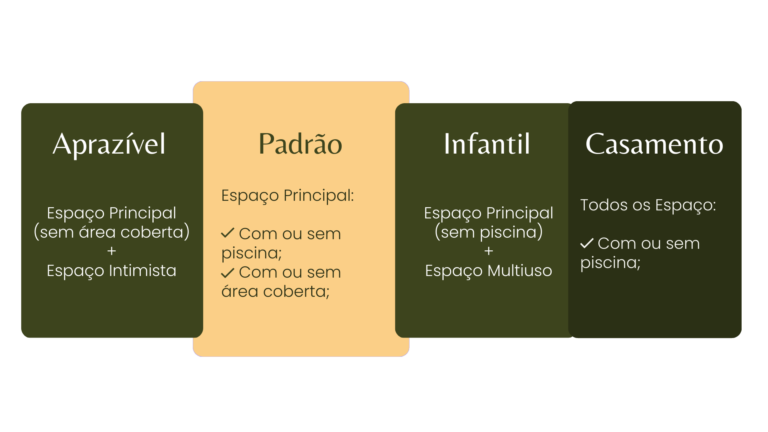 Aprazível

Espaço Principal
(sem área coberta)
+
Espaço Intimista

Padrão

Espaço Principal:

✓ Com ou sem piscina;
✓ Com ou sem área coberta;

Infantil

Espaço Principal
(sem piscina)
+
Espaço Multiuso

Casamento

Todos os Espaço:

✓ Com ou sem piscina;